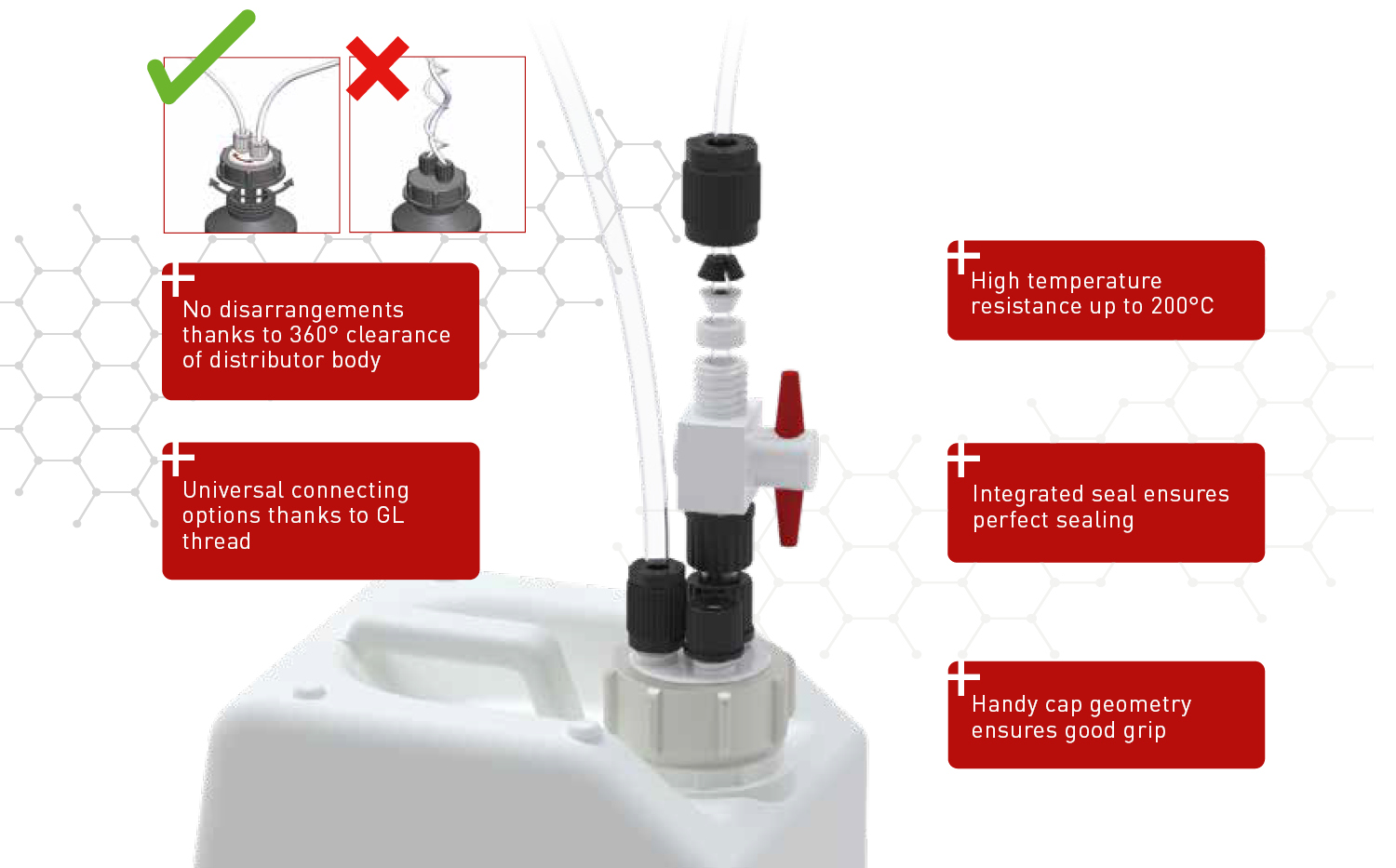 No disarrangements thanks to 360° clearance of distributor body

Universal connecting options thanks to GL thread

High temperature resistance up to 200°C

Integrated seal ensures perfect sealing

Handy cap geometry ensures good grip