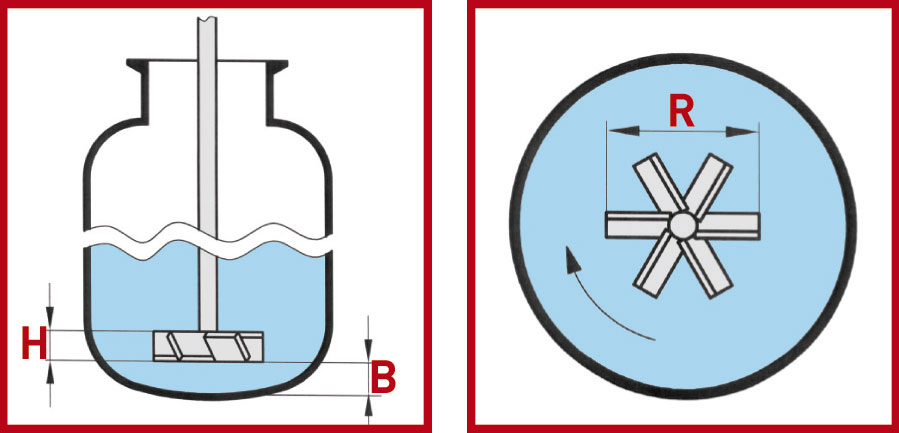 H
B
R